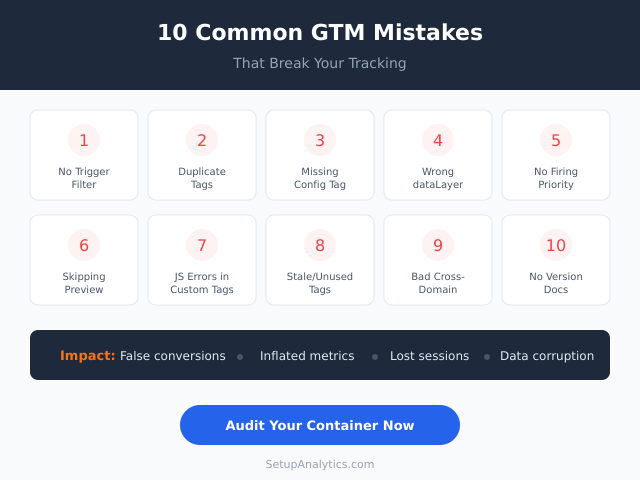 10 Common GTM Mistakes

That Break Your Tracking

1
No Trigger Filter

2
Duplicate Tags

3
Missing Config Tag

4
Wrong dataLayer

5
No Firing Priority

6
Skipping Preview

7
JS Errors in Custom Tags

8
Stale/Unused Tags

9
Bad Cross-Domain

10
No Version Docs

Impact: False conversions • Inflated metrics • Lost sessions • Data corruption

Audit Your Container Now

SetupAnalytics.com